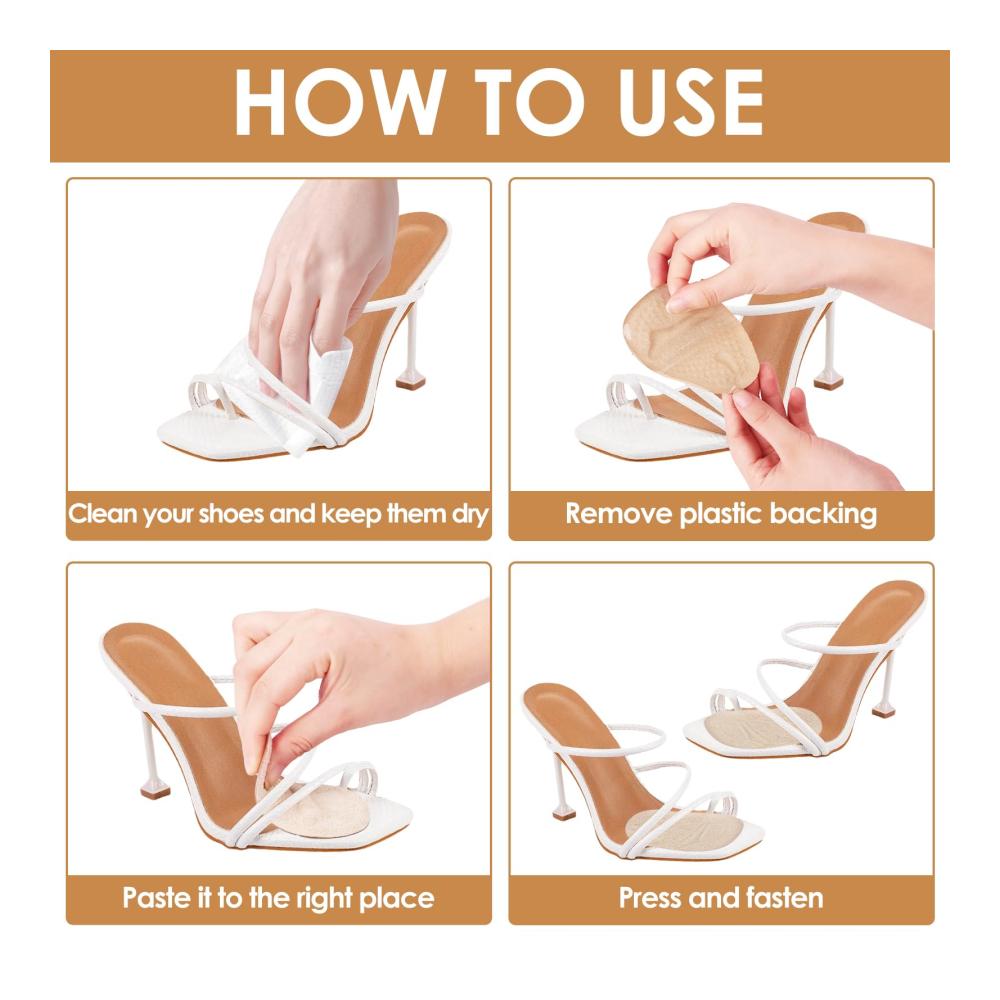 HOW TO USE

Clean your shoes and keep them dry

Remove plastic backing

Paste it to the right place

Press and fasten