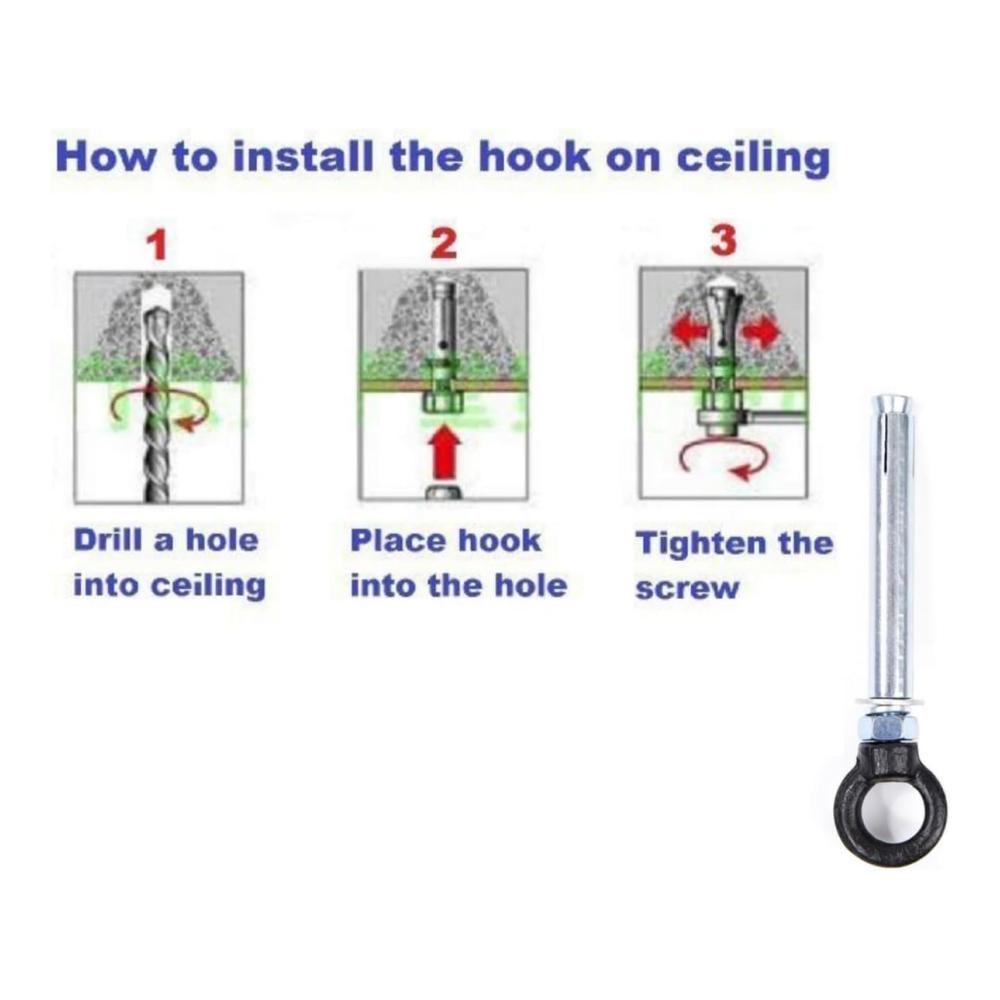 How to install the hook on ceiling

1

Drill a hole into ceiling

2

Place hook into the hole

3

Tighten the screw