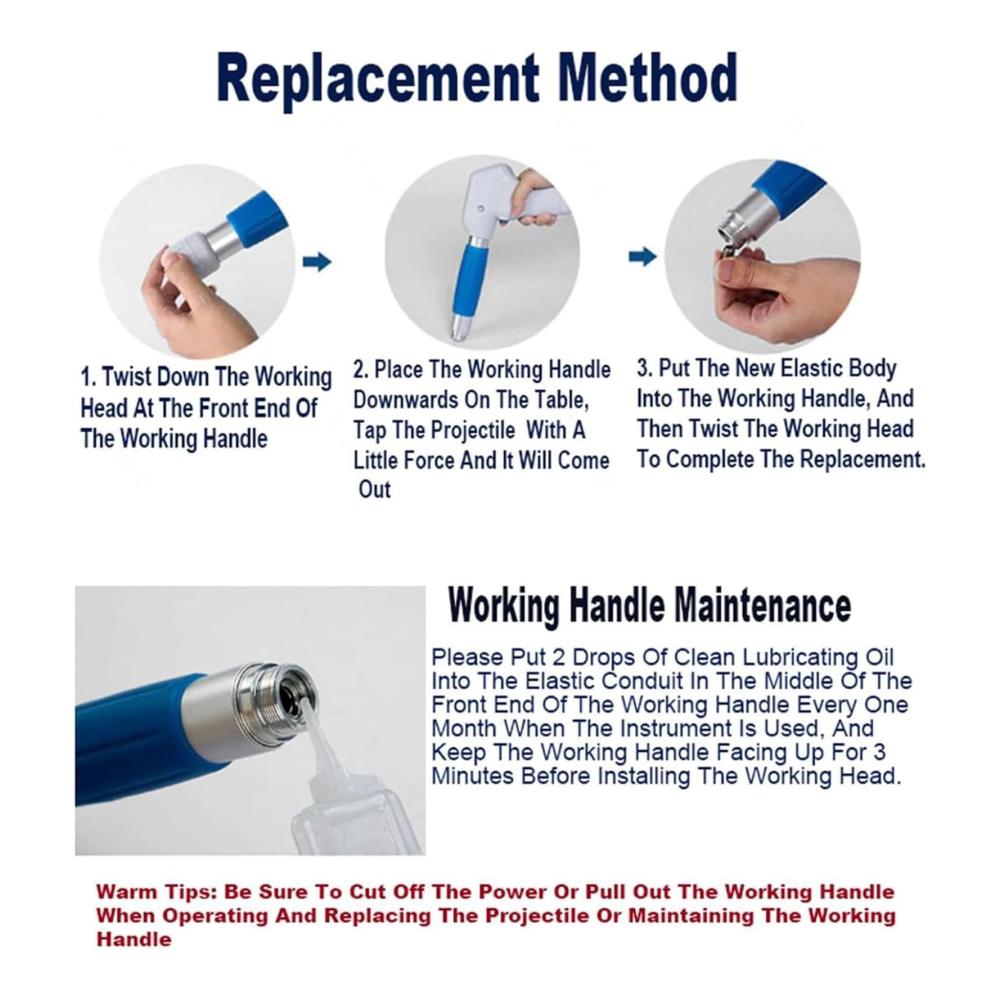 Replacement Method

1. Twist Down The Working Head At The Front End Of The Working Handle

2. Place The Working Handle Downwards On The Table, Tap The Projectile With A Little Force And It Will Come Out

3. Put The New Elastic Body Into The Working Handle, And Then Twist The Working Head To Complete The Replacement.

Working Handle Maintenance

Please Put 2 Drops Of Clean Lubricating Oil Into The Elastic Conduit In The Middle Of The Front End Of The Working Handle Every One Month When The Instrument Is Used, And Keep The Working Handle Facing Up For 3 Minutes Before Installing The Working Head.

Warm Tips: Be Sure To Cut Off The Power Or Pull Out The Working Handle When Operating And Replacing The Projectile Or Maintaining The Working Handle