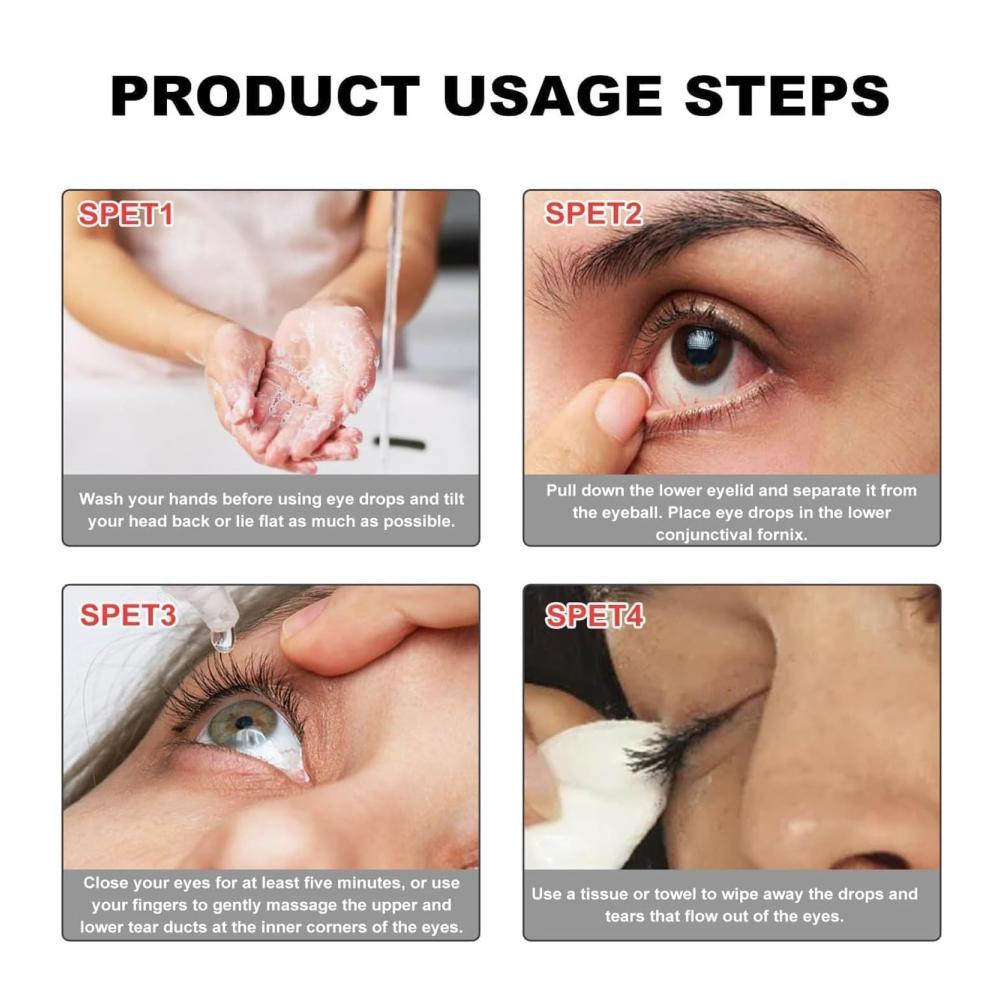 PRODUCT USAGE STEPS

SPET1

Wash your hands before using eye drops and tilt your head back or lie flat as much as possible.

SPET2

Pull down the lower eyelid and separate it from the eyeball. Place eye drops in the lower conjunctival fornix.

SPET3

Close your eyes for at least five minutes, or use your fingers to gently massage the upper and lower tear ducts at the inner corners of the eyes.

SPET4

Use a tissue or towel to wipe away the drops and tears that flow out of the eyes.