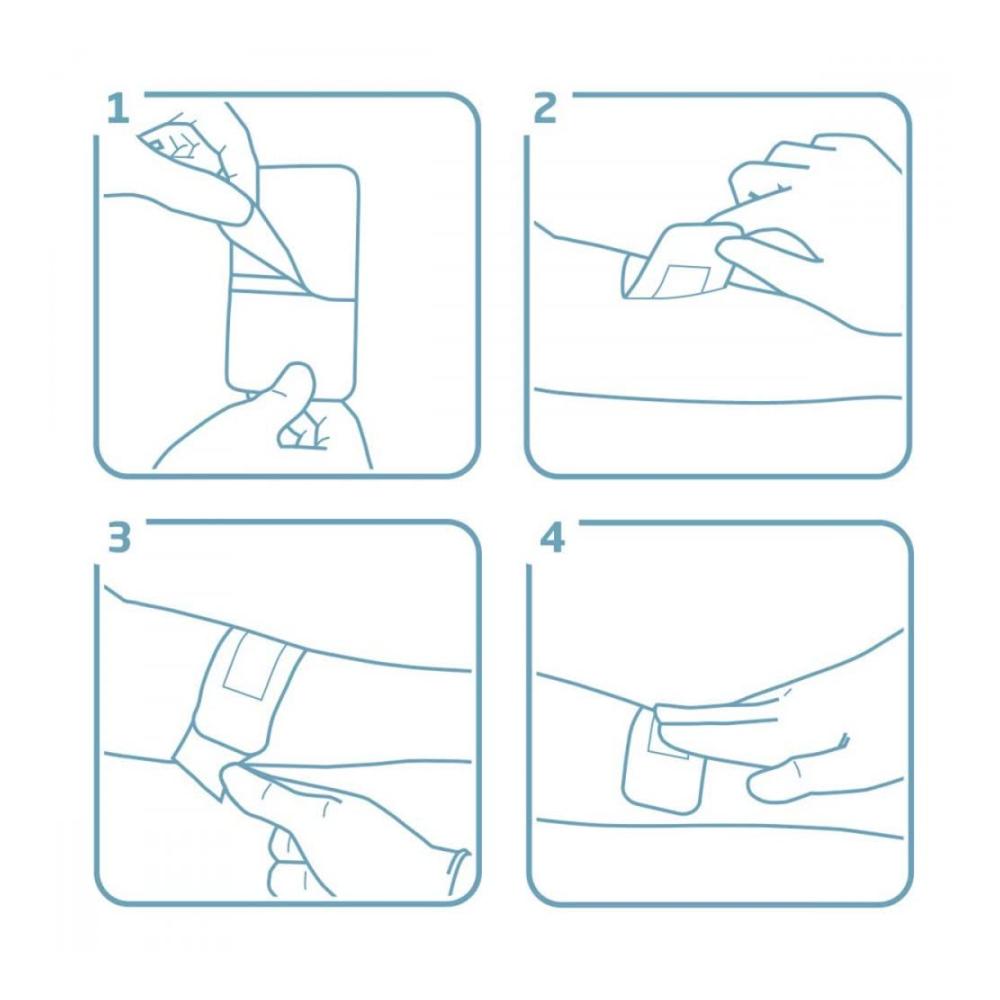 1

2

3

4