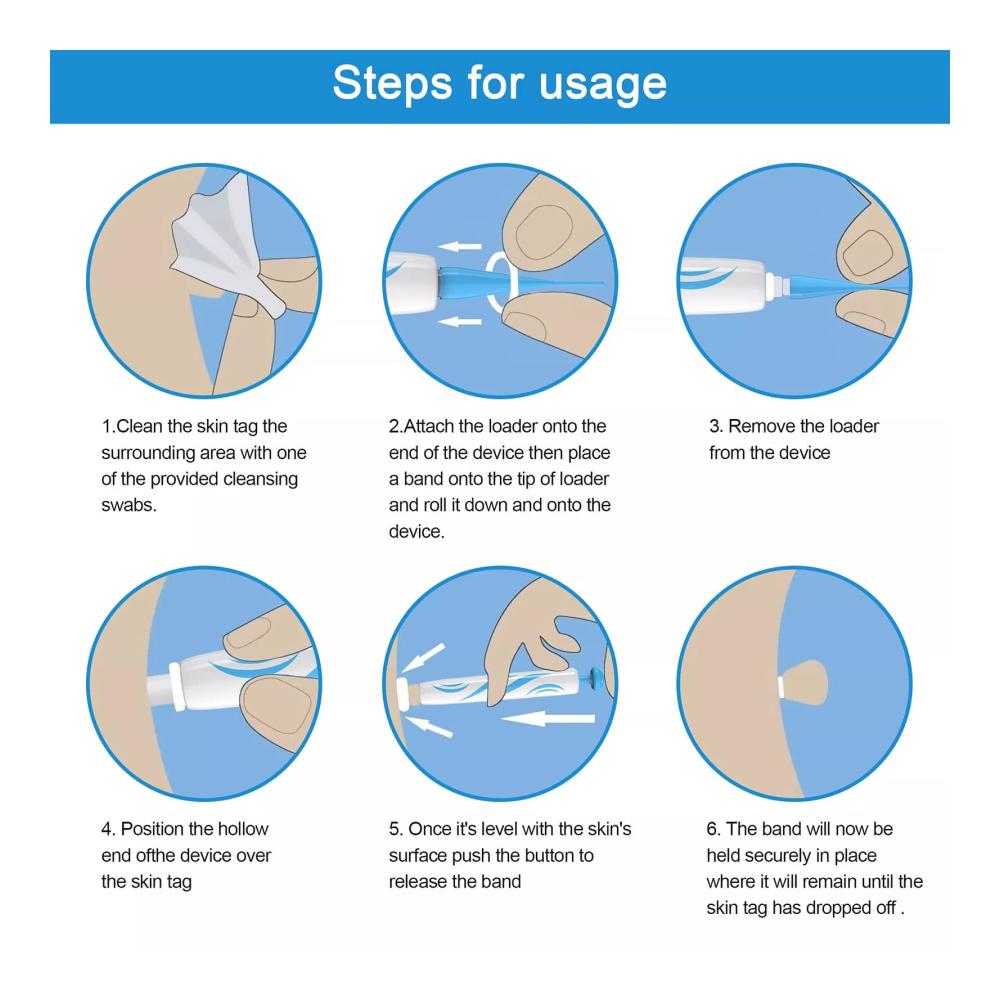 Steps for usage

1.Clean the skin tag the surrounding area with one of the provided cleansing swabs.

2.Attach the loader onto the end of the device then place a band onto the tip of loader and roll it down and onto the device.

3. Remove the loader from the device

4. Position the hollow end ofthe device over the skin tag

5. Once it's level with the skin's surface push the button to release the band

6. The band will now be held securely in place where it will remain until the skin tag has dropped off .